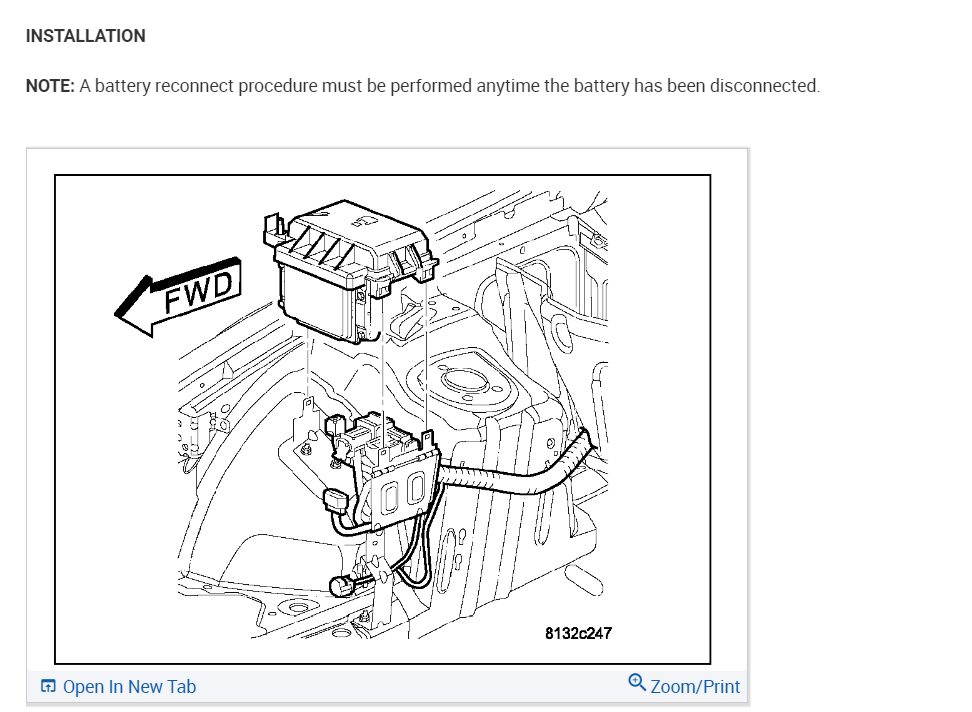 INSTALLATION

NOTE: A battery reconnect procedure must be performed anytime the battery has been disconnected.

FWD

8132c247

Open In New Tab

Zoom/Print