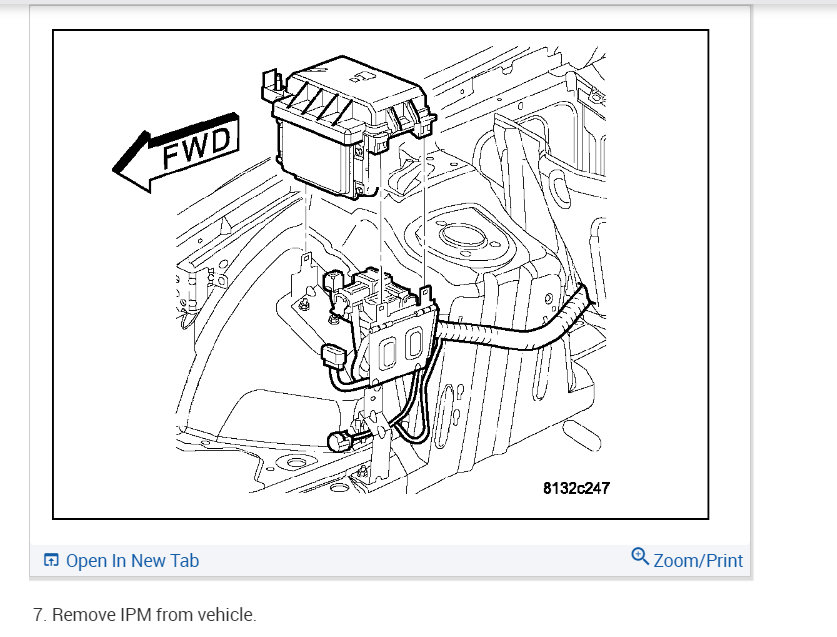 FWD

8132c247

Open In New Tab

Zoom/Print

7. Remove IPM from vehicle.