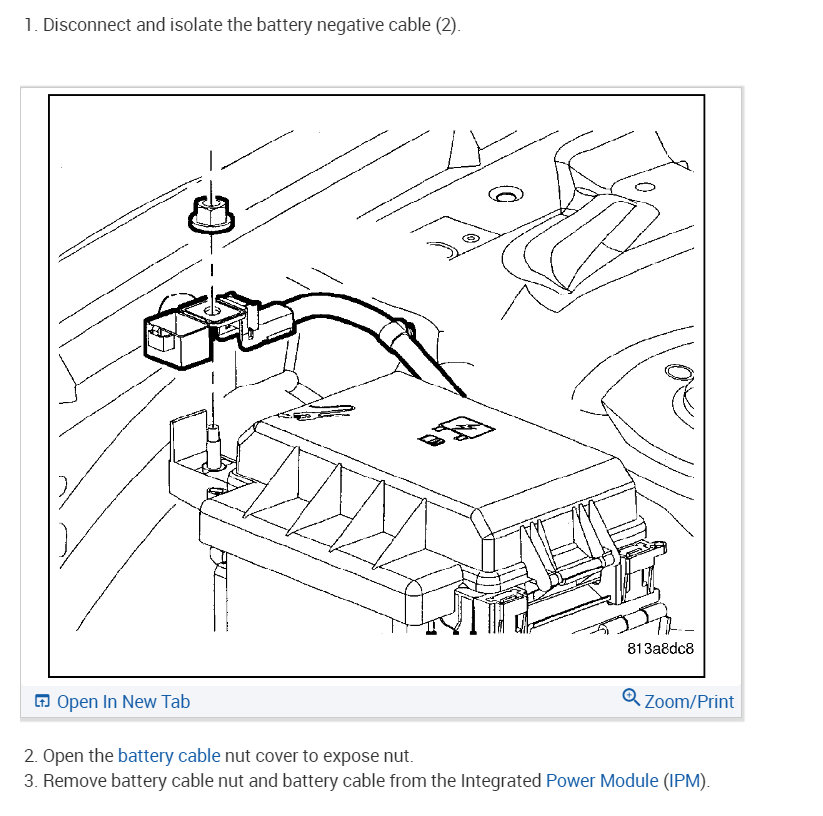 1. Disconnect and isolate the battery negative cable (2).

813a8dc8

Open In New Tab

Zoom/Print

2. Open the battery cable nut cover to expose nut.
3. Remove battery cable nut and battery cable from the Integrated Power Module (IPM).