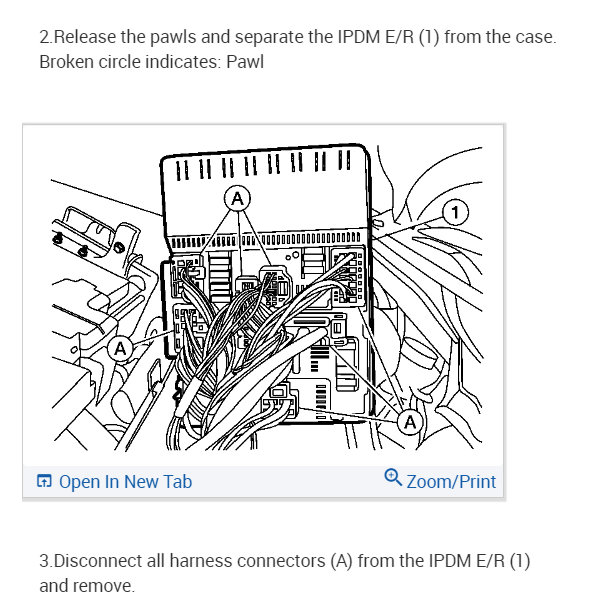 2.Release the pawls and separate the IPDM E/R (1) from the case.
Broken circle indicates: Pawl

A
1
A
A

Open In New Tab
Zoom/Print

3.Disconnect all harness connectors (A) from the IPDM E/R (1) and remove.