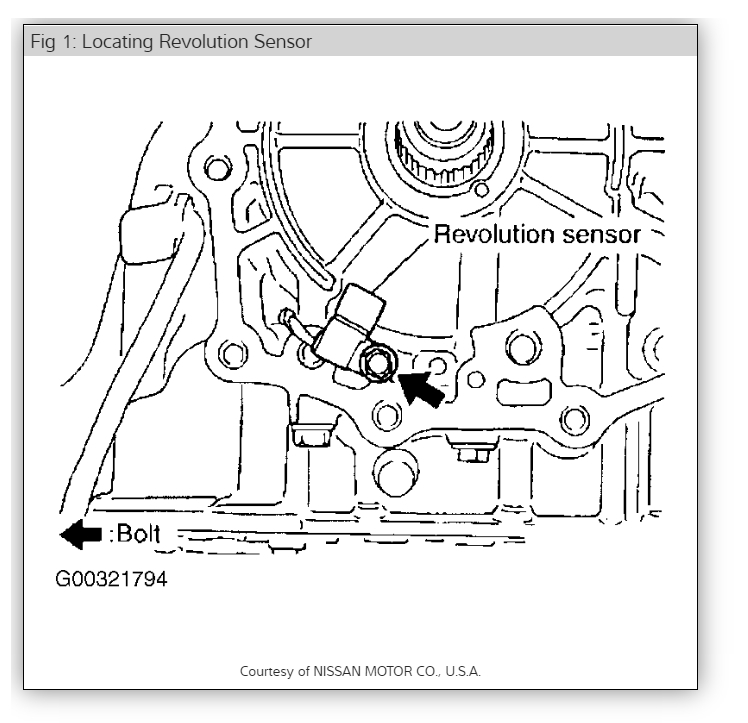 Fig 1: Locating Revolution Sensor

Revolution sensor

:Bolt

G00321794

Courtesy of NISSAN MOTOR CO., U.S.A.