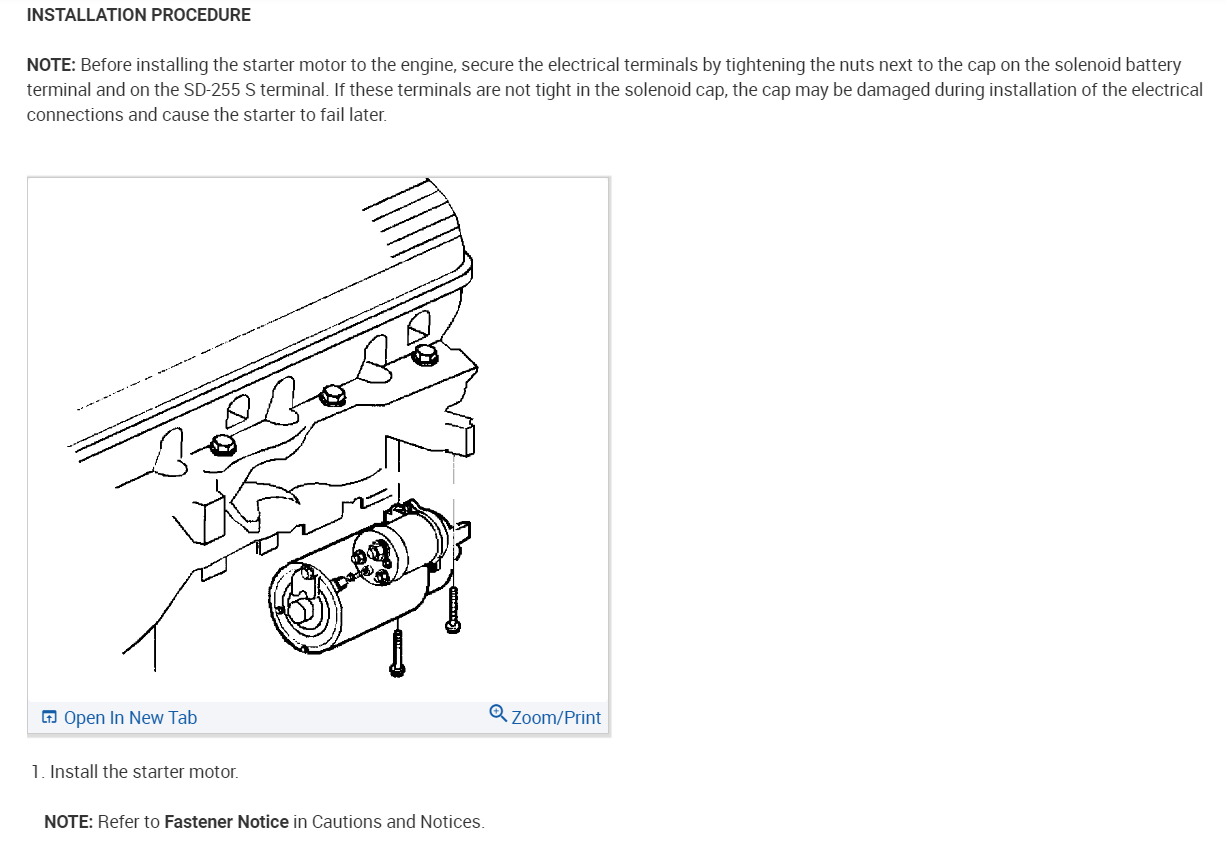 INSTALLATION PROCEDURE

NOTE: Before installing the starter motor to the engine, secure the electrical terminals by tightening the nuts next to the cap on the solenoid battery terminal and on the SD-255 S terminal. If these terminals are not tight in the solenoid cap, the cap may be damaged during installation of the electrical connections and cause the starter to fail later.

Open In New Tab

Zoom/Print

1. Install the starter motor.

NOTE: Refer to Fastener Notice in Cautions and Notices.