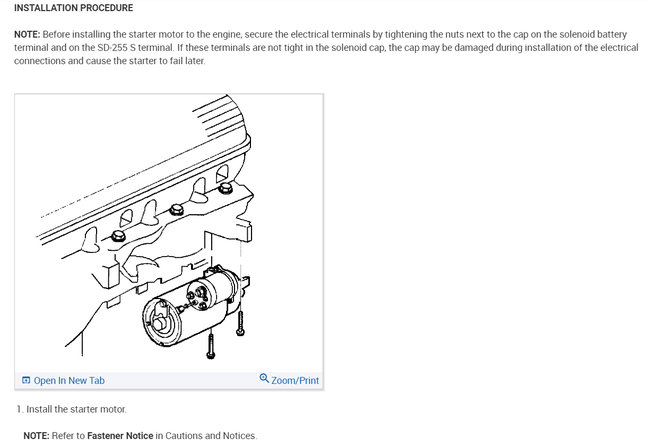 INSTALLATION PROCEDURE

NOTE: Before installing the starter motor to the engine, secure the electrical terminals by tightening the nuts next to the cap on the solenoid battery terminal and on the SD-255 S terminal. If these terminals are not tight in the solenoid cap, the cap may be damaged during installation of the electrical connections and cause the starter to fail later.

Open In New Tab

Zoom/Print

1. Install the starter motor.

NOTE: Refer to Fastener Notice in Cautions and Notices.