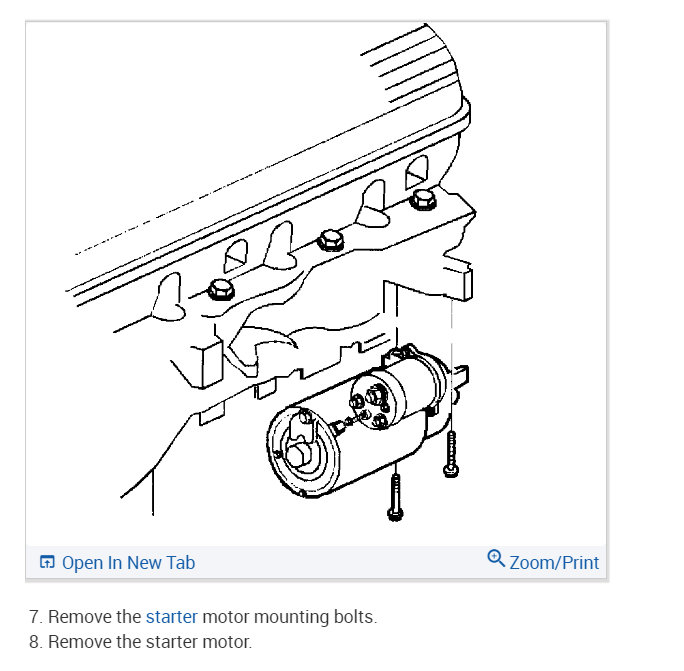 Open In New Tab

Zoom/Print

7. Remove the starter motor mounting bolts.
8. Remove the starter motor.