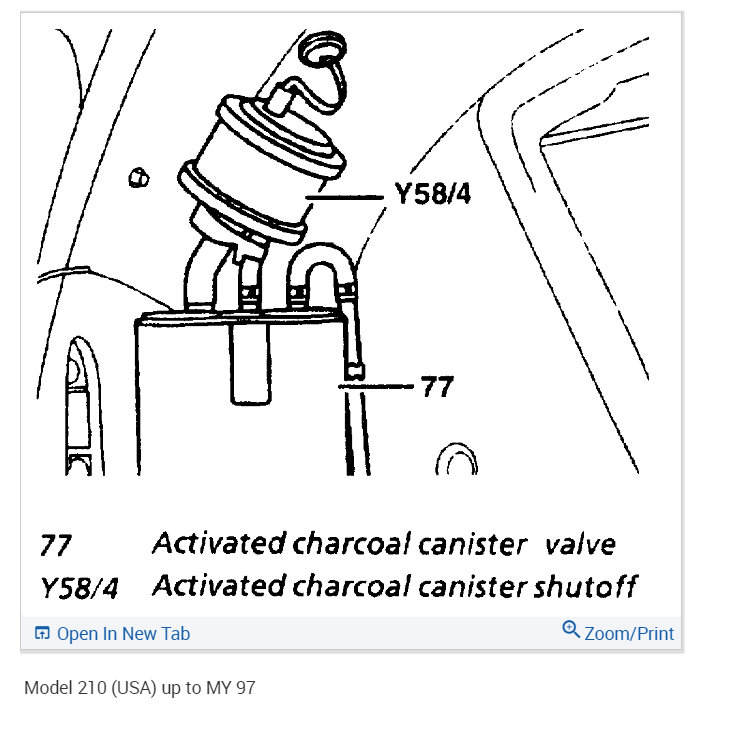 Y58/4

77

77 Activated charcoal canister valve
Y58/4 Activated charcoal canister shutoff

Open In New Tab

Zoom/Print

Model 210 (USA) up to MY 97