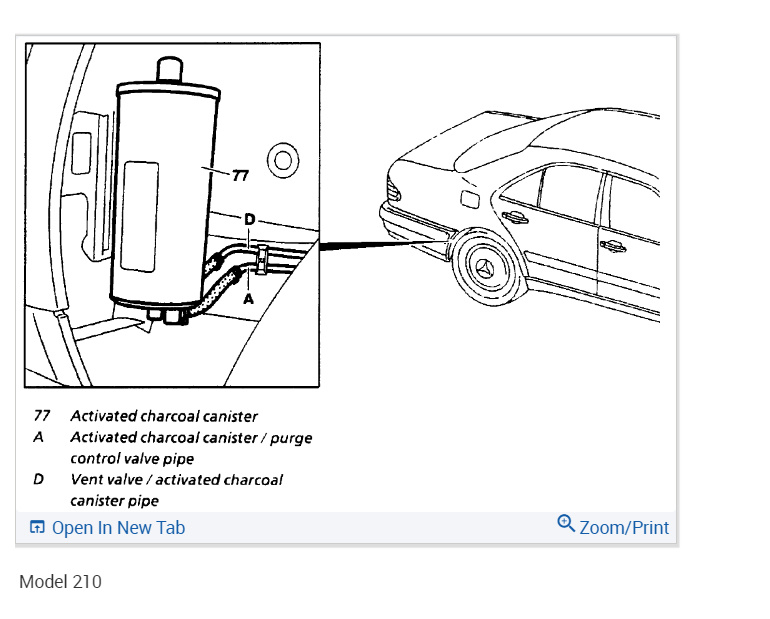 77

D

A

77 Activated charcoal canister
A Activated charcoal canister / purge control valve pipe
D Vent valve / activated charcoal canister pipe

Open In New Tab

Zoom/Print

Model 210