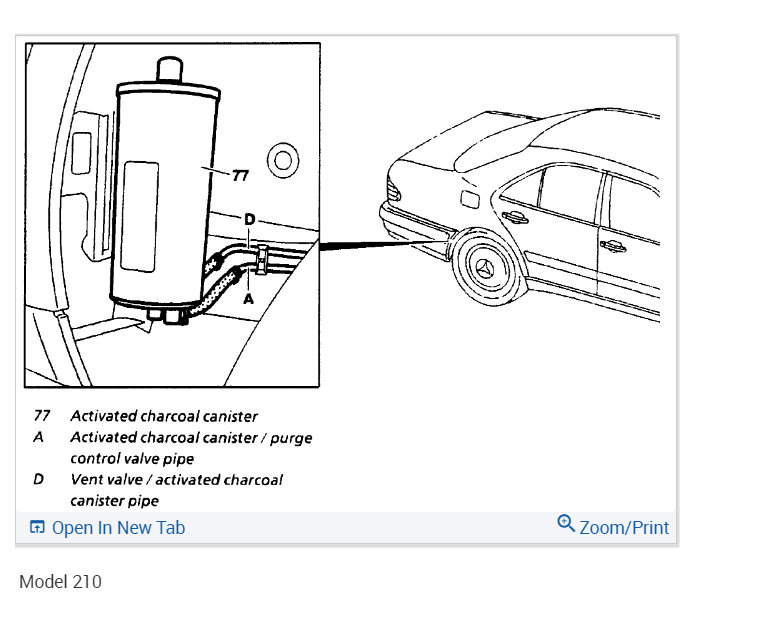 77
D
A

77 Activated charcoal canister
A Activated charcoal canister / purge control valve pipe
D Vent valve / activated charcoal canister pipe

Open In New Tab
Zoom/Print

Model 210