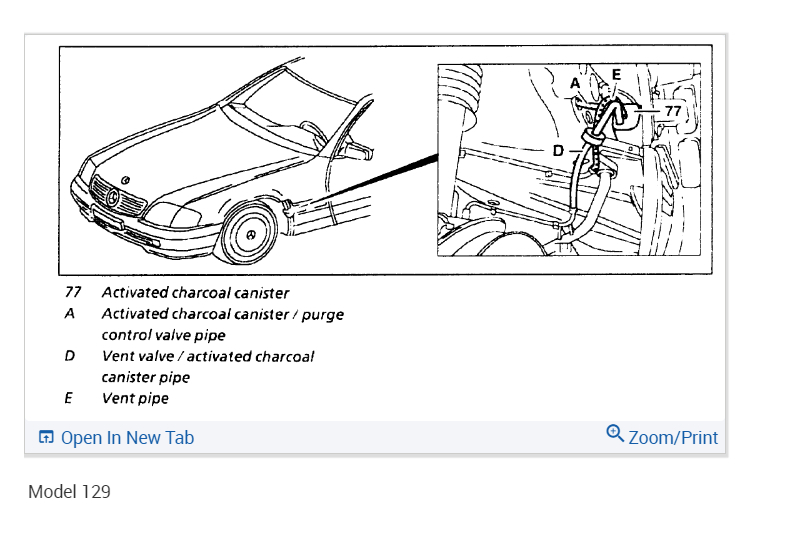 A E
77
D

77 Activated charcoal canister
A Activated charcoal canister / purge control valve pipe
D Vent valve / activated charcoal canister pipe
E Vent pipe

Open In New Tab
Zoom/Print

Model 129