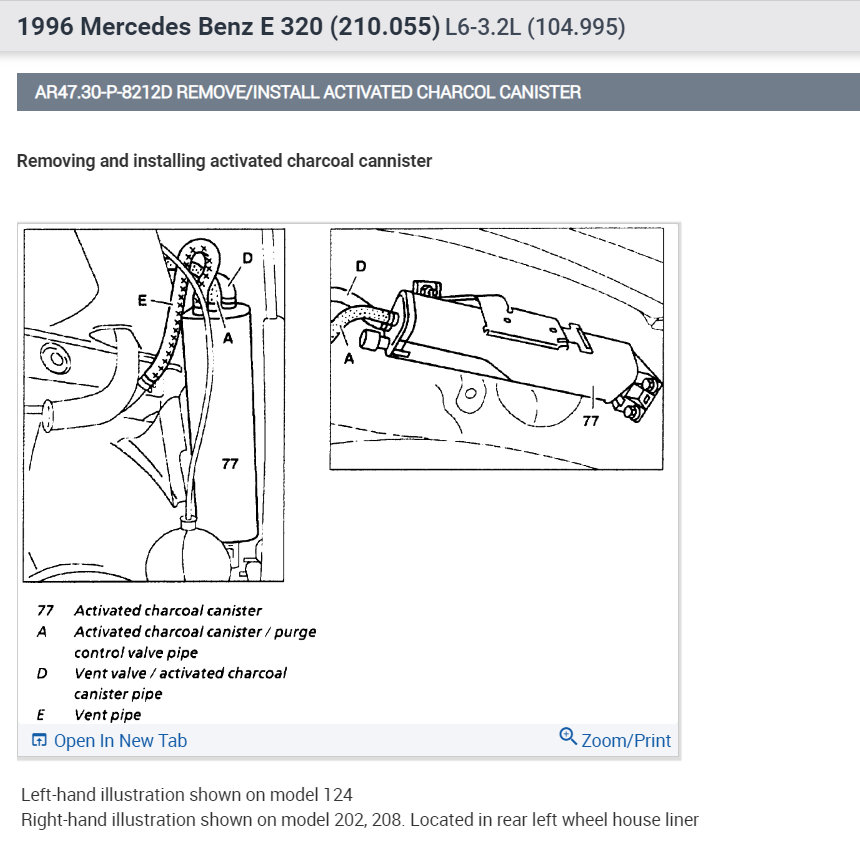 1996 Mercedes Benz E 320 (210.055) L6-3.2L (104.995)

AR47.30-P-8212D REMOVE/INSTALL ACTIVATED CHARCOL CANISTER

Removing and installing activated charcoal cannister

D
E
A
77

D
A
77

77 Activated charcoal canister
A Activated charcoal canister / purge control valve pipe
D Vent valve / activated charcoal canister pipe
E Vent pipe

Open In New Tab
Zoom/Print

Left-hand illustration shown on model 124
Right-hand illustration shown on model 202, 208. Located in rear left wheel house liner