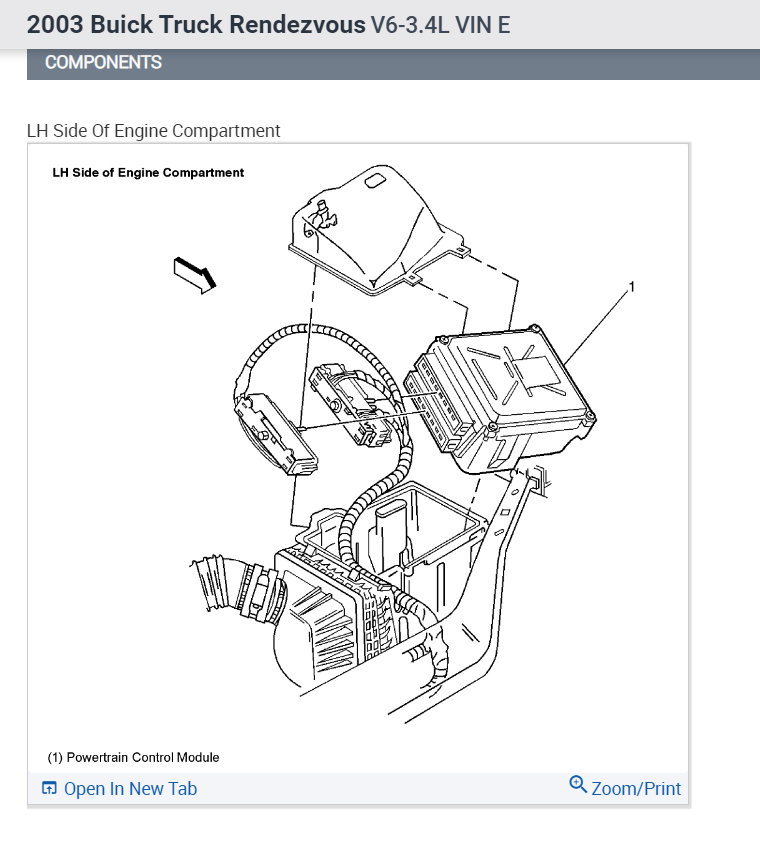 2003 Buick Truck Rendezvous V6-3.4L VIN E

COMPONENTS

LH Side Of Engine Compartment

LH Side of Engine Compartment

1

(1) Powertrain Control Module

Open In New Tab

Zoom/Print