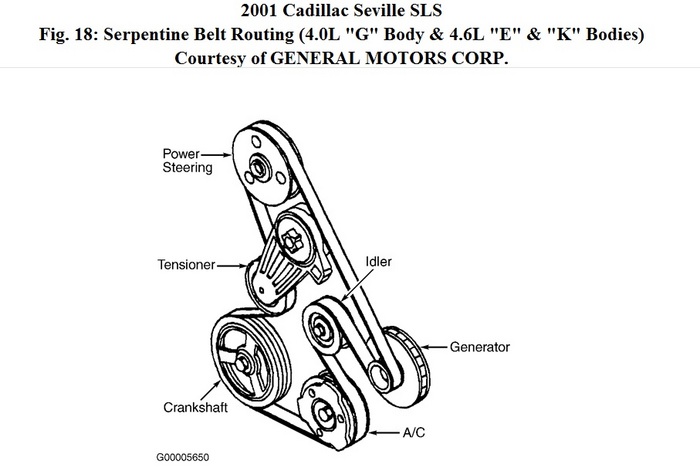 2001 Cadillac Seville SLS
Fig. 18: Serpentine Belt Routing (4.0L "G" Body & 4.6L "E" & "K" Bodies)
Courtesy of GENERAL MOTORS CORP.

Power Steering

Tensioner

Idler

Generator

Crankshaft

A/C

G00005650