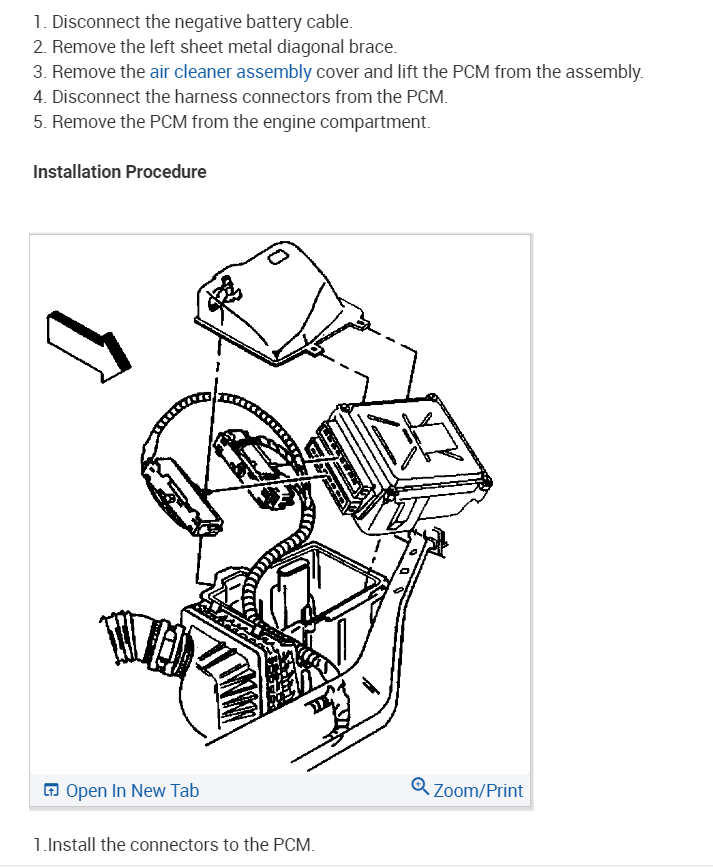 1. Disconnect the negative battery cable.
2. Remove the left sheet metal diagonal brace.
3. Remove the air cleaner assembly cover and lift the PCM from the assembly.
4. Disconnect the harness connectors from the PCM.
5. Remove the PCM from the engine compartment.

Installation Procedure

Open In New Tab

Zoom/Print

1.Install the connectors to the PCM.