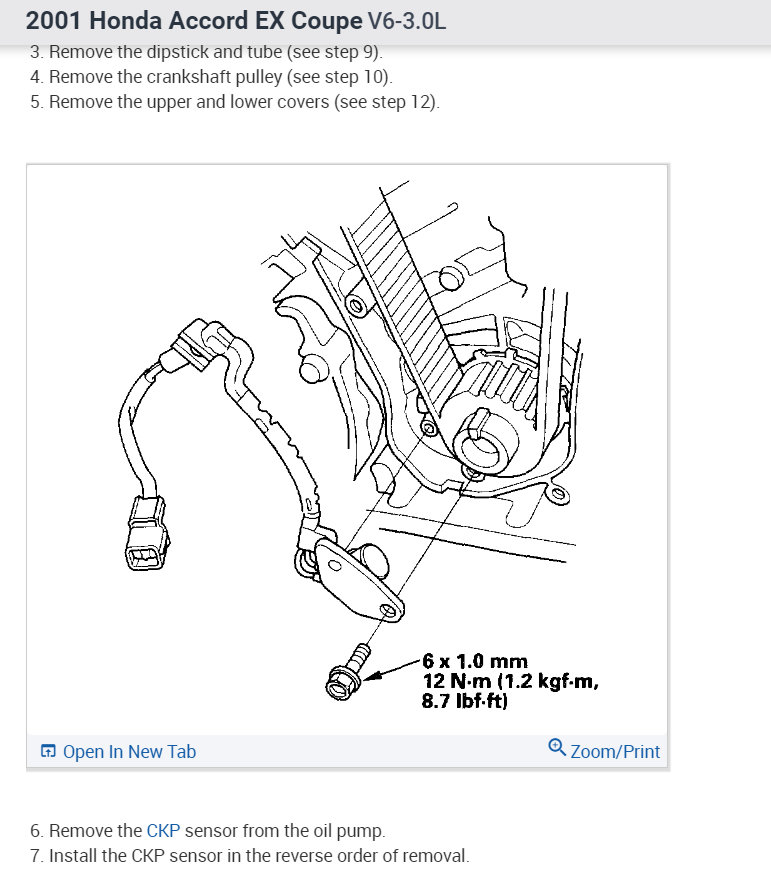 2001 Honda Accord EX Coupe V6-3.0L

3. Remove the dipstick and tube (see step 9).
4. Remove the crankshaft pulley (see step 10).
5. Remove the upper and lower covers (see step 12).

6 x 1.0 mm
12 N·m (1.2 kgf·m, 8.7 lbf·ft)

Open In New Tab

Zoom/Print

6. Remove the CKP sensor from the oil pump.
7. Install the CKP sensor in the reverse order of removal.