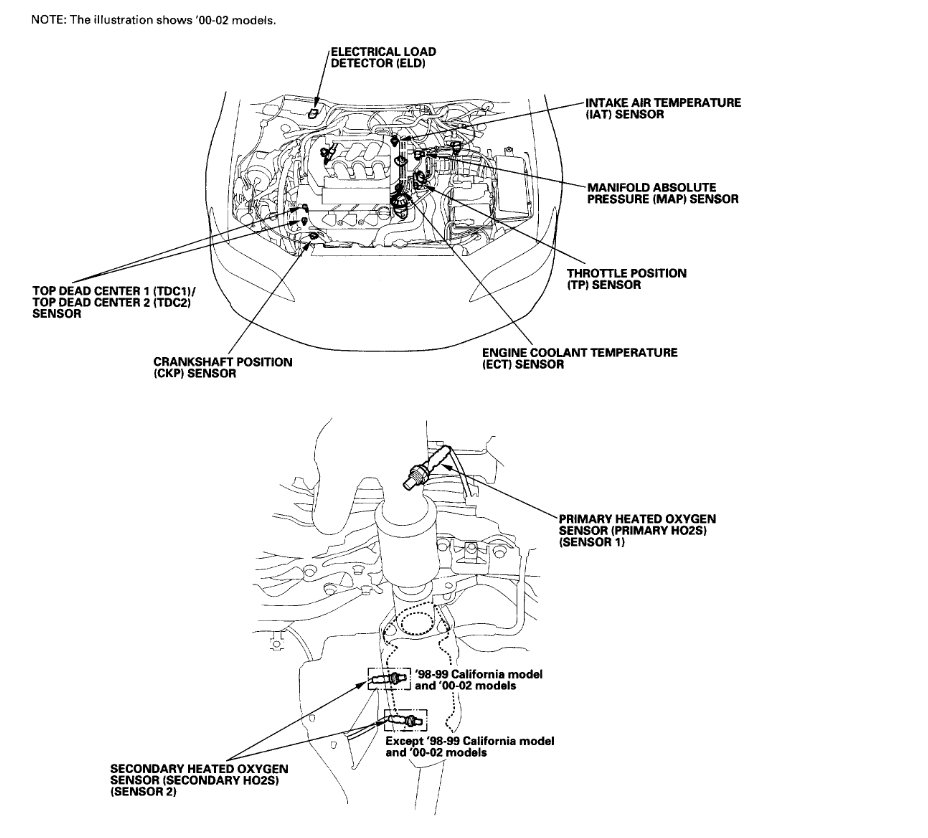 NOTE: The illustration shows '00-02 models.

ELECTRICAL LOAD DETECTOR (ELD)

INTAKE AIR TEMPERATURE (IAT) SENSOR

MANIFOLD ABSOLUTE PRESSURE (MAP) SENSOR

THROTTLE POSITION (TP) SENSOR

TOP DEAD CENTER 1 (TDC1)/ TOP DEAD CENTER 2 (TDC2) SENSOR

CRANKSHAFT POSITION (CKP) SENSOR

ENGINE COOLANT TEMPERATURE (ECT) SENSOR

PRIMARY HEATED OXYGEN SENSOR (PRIMARY HO2S) (SENSOR 1)

'98-99 California model and '00-02 models

Except '98-99 California model and '00-02 models

SECONDARY HEATED OXYGEN SENSOR (SECONDARY HO2S) (SENSOR 2)