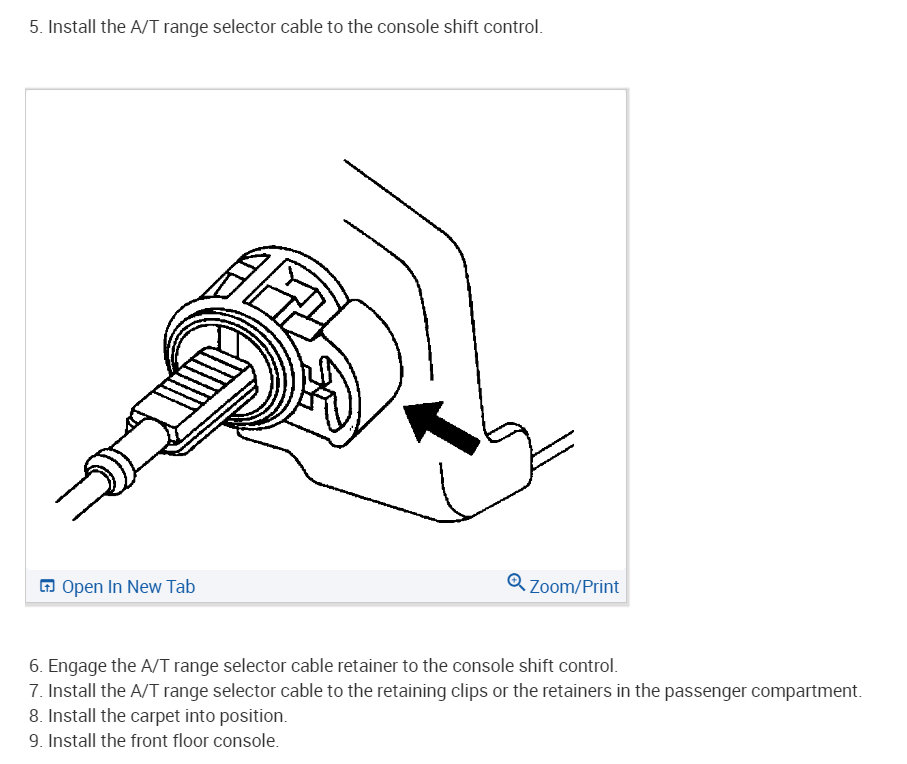 5. Install the A/T range selector cable to the console shift control.

Open In New Tab

Zoom/Print

6. Engage the A/T range selector cable retainer to the console shift control.
7. Install the A/T range selector cable to the retaining clips or the retainers in the passenger compartment.
8. Install the carpet into position.
9. Install the front floor console.