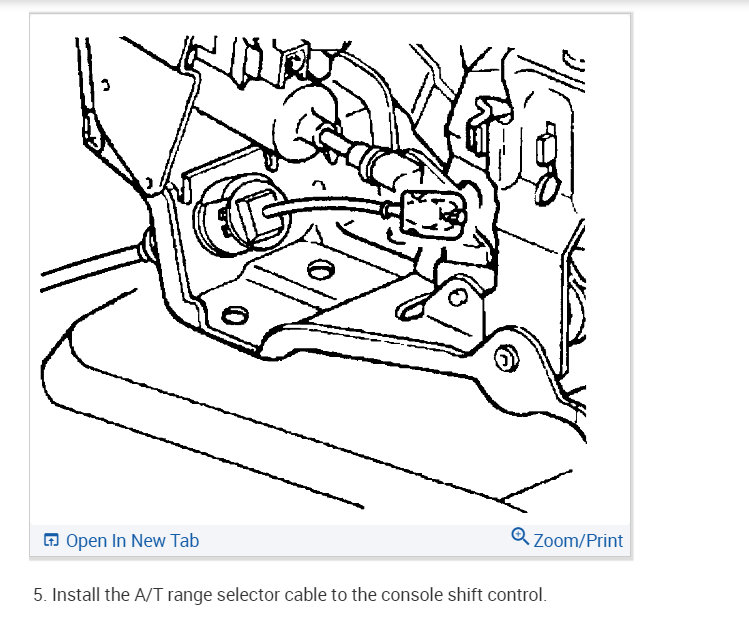 Open In New Tab

Zoom/Print

5. Install the A/T range selector cable to the console shift control.