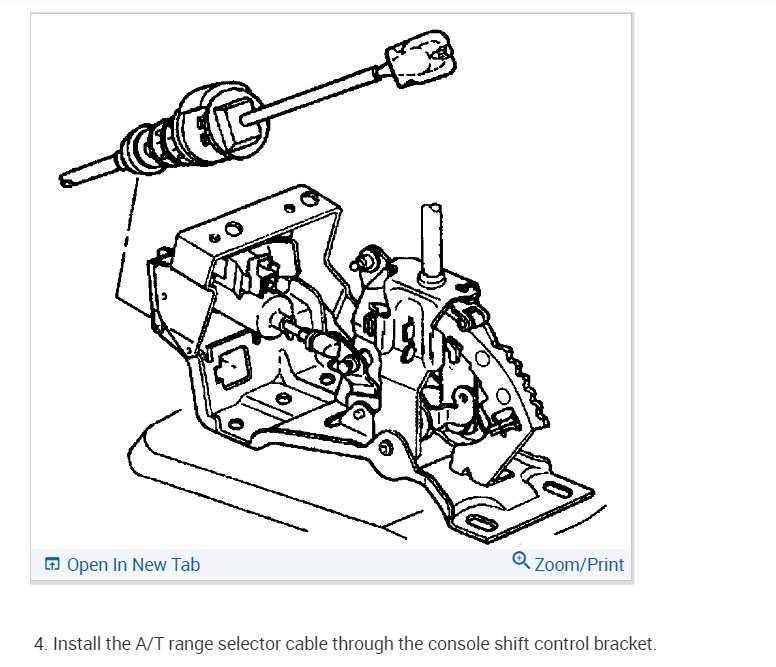 Open In New Tab
Zoom/Print

4. Install the A/T range selector cable through the console shift control bracket.