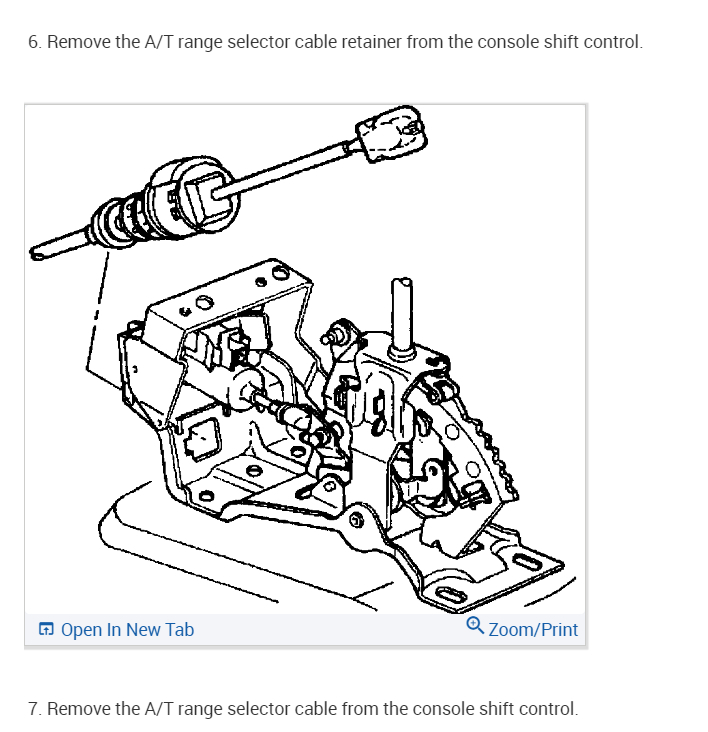 6. Remove the A/T range selector cable retainer from the console shift control.

Open In New Tab

Zoom/Print

7. Remove the A/T range selector cable from the console shift control.