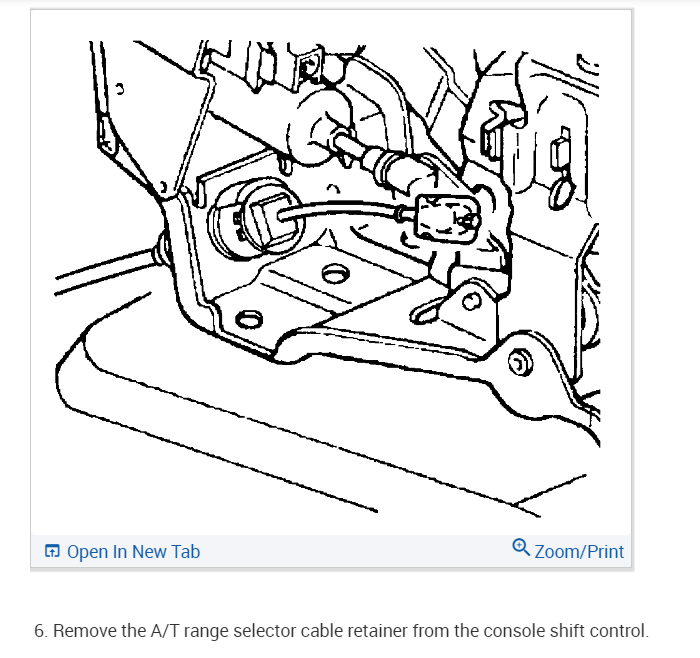 Open In New Tab

Zoom/Print

6. Remove the A/T range selector cable retainer from the console shift control.