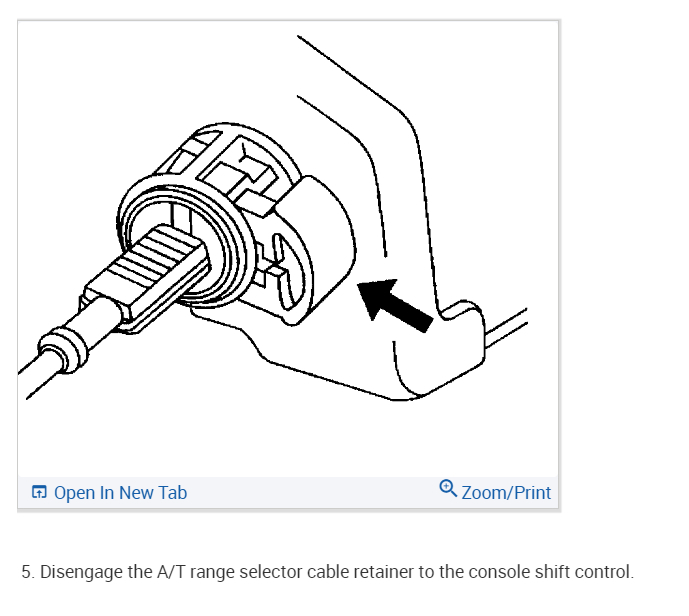 Open In New Tab

Zoom/Print

5. Disengage the A/T range selector cable retainer to the console shift control.