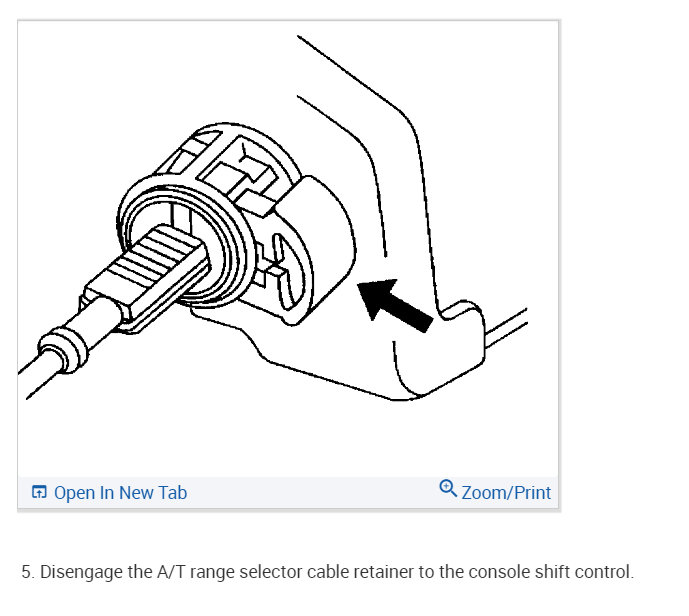 Open In New Tab

Zoom/Print

5. Disengage the A/T range selector cable retainer to the console shift control.