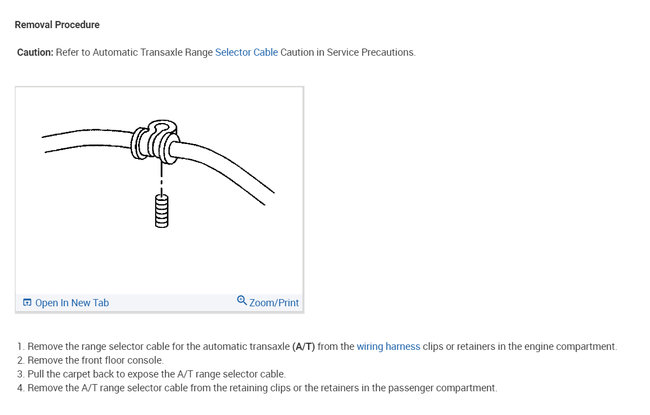 Removal Procedure

Caution: Refer to Automatic Transaxle Range Selector Cable Caution in Service Precautions.

Open In New Tab
Zoom/Print

1. Remove the range selector cable for the automatic transaxle (A/T) from the wiring harness clips or retainers in the engine compartment.
2. Remove the front floor console.
3. Pull the carpet back to expose the A/T range selector cable.
4. Remove the A/T range selector cable from the retaining clips or the retainers in the passenger compartment.