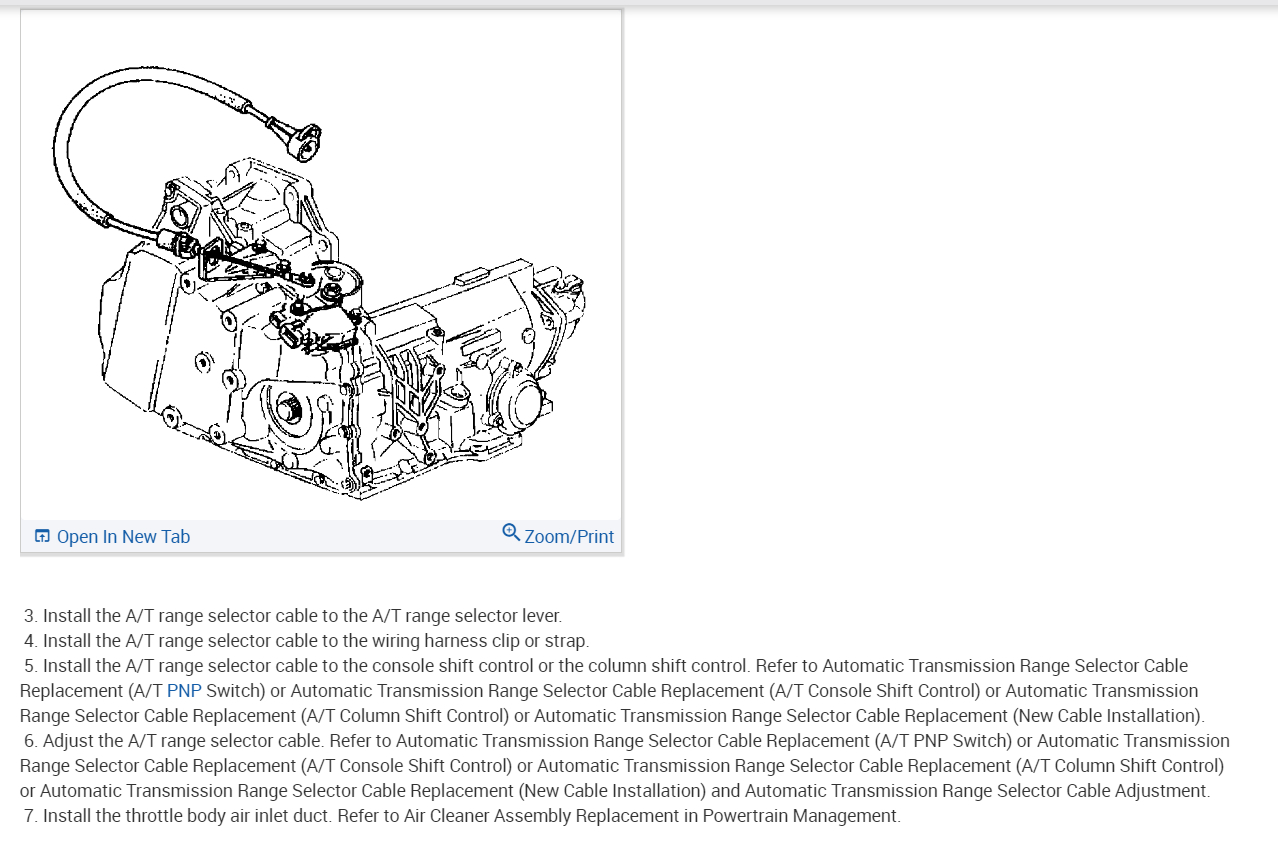 Open In New Tab
Zoom/Print

3. Install the A/T range selector cable to the A/T range selector lever.
4. Install the A/T range selector cable to the wiring harness clip or strap.
5. Install the A/T range selector cable to the console shift control or the column shift control. Refer to Automatic Transmission Range Selector Cable Replacement (A/T PNP Switch) or Automatic Transmission Range Selector Cable Replacement (A/T Console Shift Control) or Automatic Transmission Range Selector Cable Replacement (A/T Column Shift Control) or Automatic Transmission Range Selector Cable Replacement (New Cable Installation).
6. Adjust the A/T range selector cable. Refer to Automatic Transmission Range Selector Cable Replacement (A/T PNP Switch) or Automatic Transmission Range Selector Cable Replacement (A/T Console Shift Control) or Automatic Transmission Range Selector Cable Replacement (A/T Column Shift Control) or Automatic Transmission Range Selector Cable Replacement (New Cable Installation) and Automatic Transmission Range Selector Cable Adjustment.
7. Install the throttle body air inlet duct. Refer to Air Cleaner Assembly Replacement in Powertrain Management.