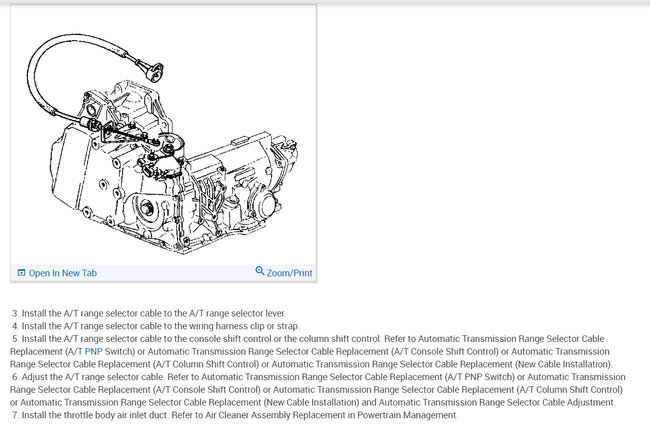 Open In New Tab

Zoom/Print

3. Install the A/T range selector cable to the A/T range selector lever.
4. Install the A/T range selector cable to the wiring harness clip or strap.
5. Install the A/T range selector cable to the console shift control or the column shift control. Refer to Automatic Transmission Range Selector Cable Replacement (A/T PNP Switch) or Automatic Transmission Range Selector Cable Replacement (A/T Console Shift Control) or Automatic Transmission Range Selector Cable Replacement (A/T Column Shift Control) or Automatic Transmission Range Selector Cable Replacement (New Cable Installation).
6. Adjust the A/T range selector cable. Refer to Automatic Transmission Range Selector Cable Replacement (A/T PNP Switch) or Automatic Transmission Range Selector Cable Replacement (A/T Console Shift Control) or Automatic Transmission Range Selector Cable Replacement (A/T Column Shift Control) or Automatic Transmission Range Selector Cable Replacement (New Cable Installation) and Automatic Transmission Range Selector Cable Adjustment.
7. Install the throttle body air inlet duct. Refer to Air Cleaner Assembly Replacement in Powertrain Management.