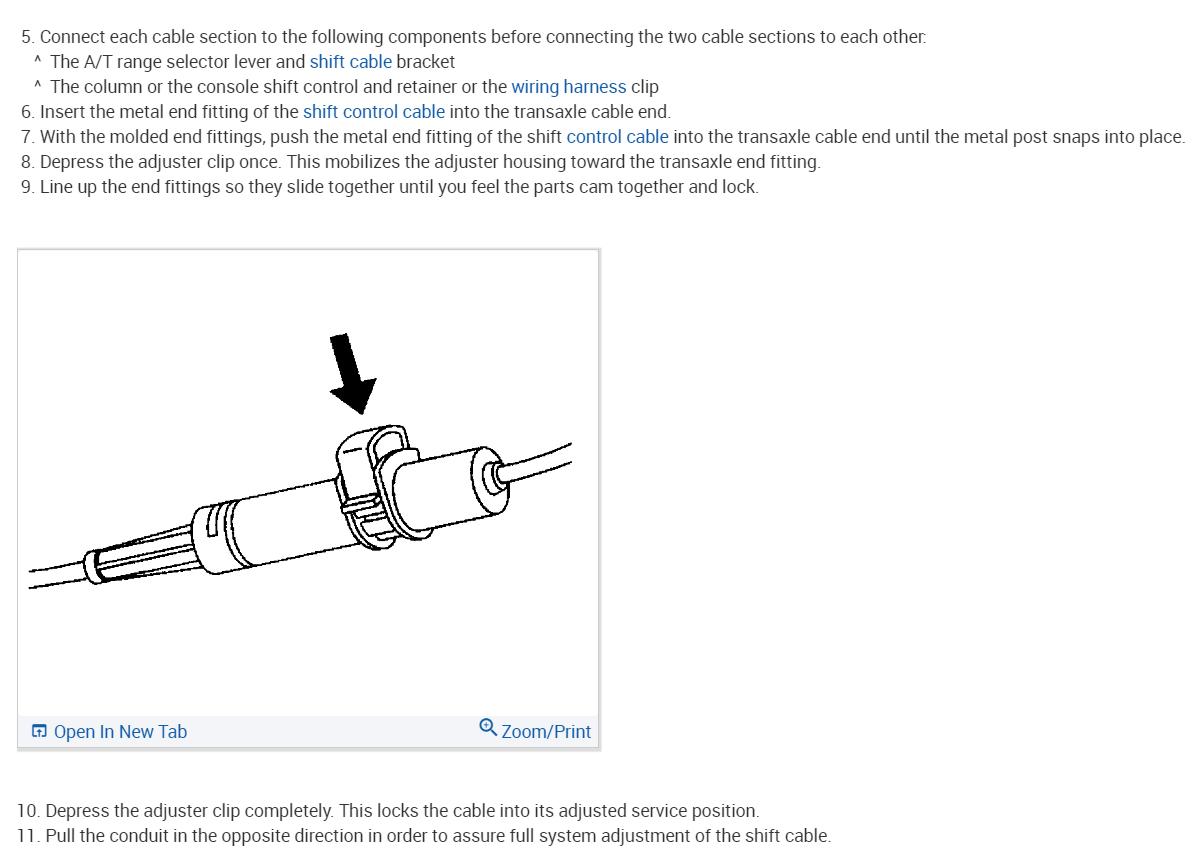 5. Connect each cable section to the following components before connecting the two cable sections to each other:
^ The A/T range selector lever and shift cable bracket
^ The column or the console shift control and retainer or the wiring harness clip
6. Insert the metal end fitting of the shift control cable into the transaxle cable end.
7. With the molded end fittings, push the metal end fitting of the shift control cable into the transaxle cable end until the metal post snaps into place.
8. Depress the adjuster clip once. This mobilizes the adjuster housing toward the transaxle end fitting.
9. Line up the end fittings so they slide together until you feel the parts cam together and lock.

Open In New Tab
Zoom/Print

10. Depress the adjuster clip completely. This locks the cable into its adjusted service position.
11. Pull the conduit in the opposite direction in order to assure full system adjustment of the shift cable.