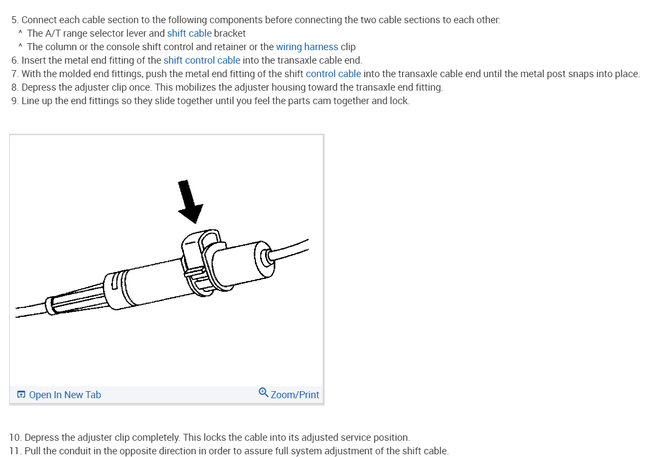 5. Connect each cable section to the following components before connecting the two cable sections to each other:
^ The A/T range selector lever and shift cable bracket
^ The column or the console shift control and retainer or the wiring harness clip
6. Insert the metal end fitting of the shift control cable into the transaxle cable end.
7. With the molded end fittings, push the metal end fitting of the shift control cable into the transaxle cable end until the metal post snaps into place.
8. Depress the adjuster clip once. This mobilizes the adjuster housing toward the transaxle end fitting.
9. Line up the end fittings so they slide together until you feel the parts cam together and lock.

Open In New Tab
Zoom/Print

10. Depress the adjuster clip completely. This locks the cable into its adjusted service position.
11. Pull the conduit in the opposite direction in order to assure full system adjustment of the shift cable.