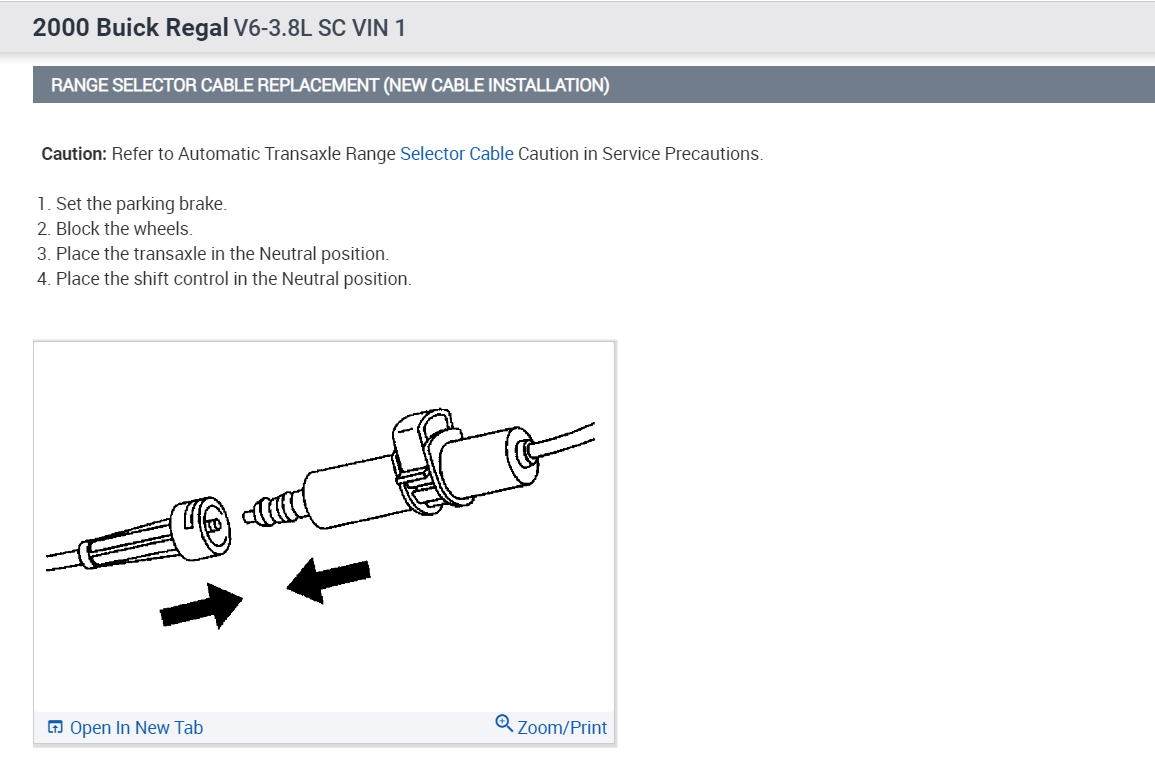 2000 Buick Regal V6-3.8L SC VIN 1

RANGE SELECTOR CABLE REPLACEMENT (NEW CABLE INSTALLATION)

Caution: Refer to Automatic Transaxle Range Selector Cable Caution in Service Precautions.

1. Set the parking brake.
2. Block the wheels.
3. Place the transaxle in the Neutral position.
4. Place the shift control in the Neutral position.

Open In New Tab

Zoom/Print