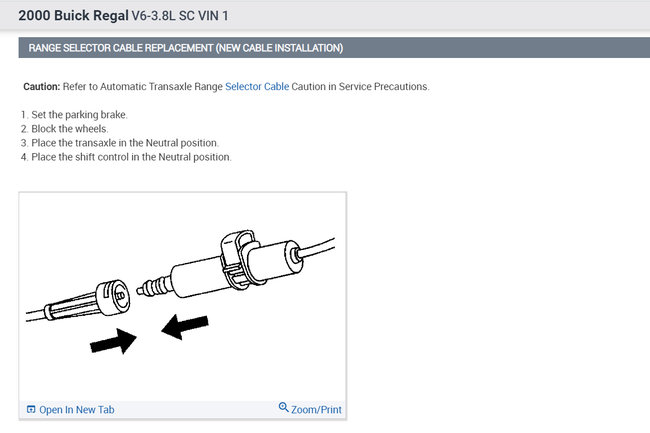 2000 Buick Regal V6-3.8L SC VIN 1

RANGE SELECTOR CABLE REPLACEMENT (NEW CABLE INSTALLATION)

Caution: Refer to Automatic Transaxle Range Selector Cable Caution in Service Precautions.

1. Set the parking brake.
2. Block the wheels.
3. Place the transaxle in the Neutral position.
4. Place the shift control in the Neutral position.

Open In New Tab

Zoom/Print