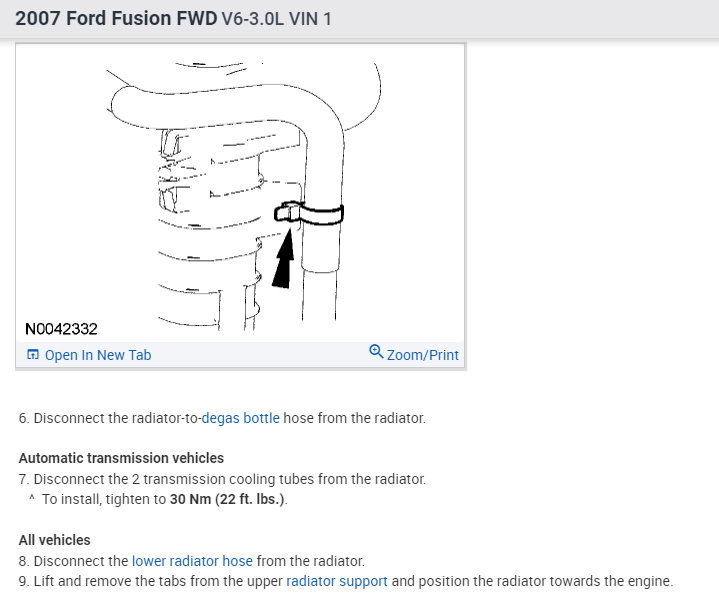 2007 Ford Fusion FWD V6-3.0L VIN 1

N0042332

Open In New Tab

Zoom/Print

6. Disconnect the radiator-to-degas bottle hose from the radiator.

Automatic transmission vehicles

7. Disconnect the 2 transmission cooling tubes from the radiator.
^ To install, tighten to 30 Nm (22 ft. lbs.).

All vehicles

8. Disconnect the lower radiator hose from the radiator.
9. Lift and remove the tabs from the upper radiator support and position the radiator towards the engine.