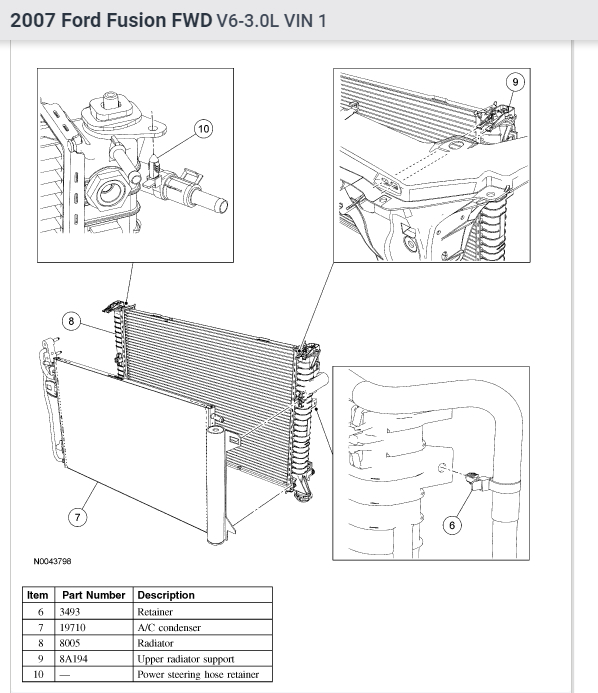 2007 Ford Fusion FWD V6-3.0L VIN 1

10

9

8

7

6

N0043798

| Item | Part Number | Description |
|---|---|---|
| 6 | 3493 | Retainer |
| 7 | 19710 | A/C condenser |
| 8 | 8005 | Radiator |
| 9 | 8A194 | Upper radiator support |
| 10 | — | Power steering hose retainer |