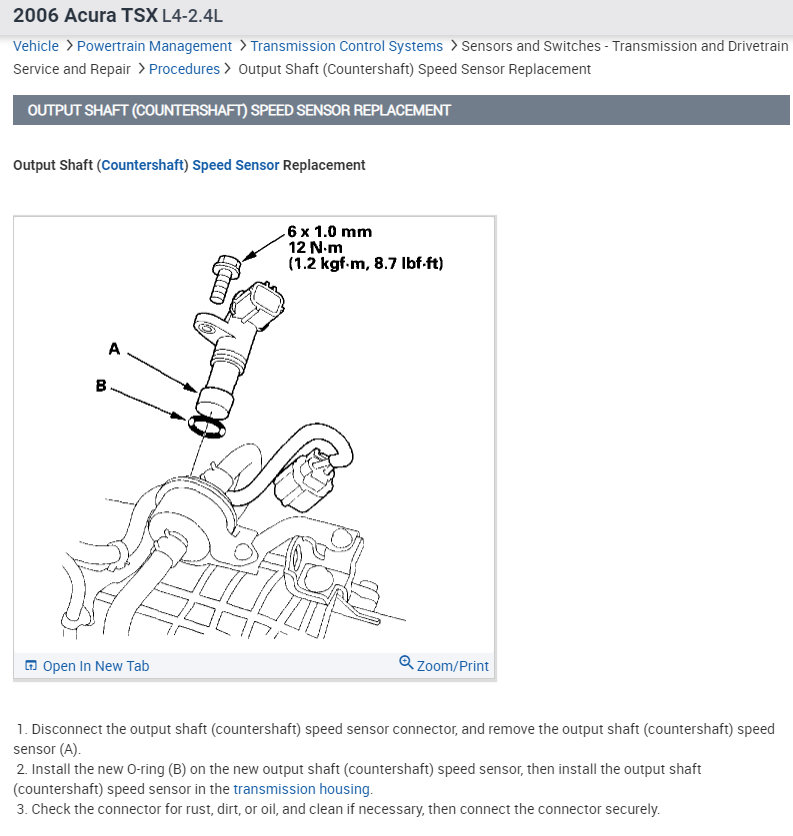 2006 Acura TSX L4-2.4L

Vehicle > Powertrain Management > Transmission Control Systems > Sensors and Switches - Transmission and Drivetrain Service and Repair > Procedures > Output Shaft (Countershaft) Speed Sensor Replacement

OUTPUT SHAFT (COUNTERSHAFT) SPEED SENSOR REPLACEMENT

Output Shaft (Countershaft) Speed Sensor Replacement

6 x 1.0 mm
12 N·m
(1.2 kgf·m, 8.7 lbf·ft)

A

B

Open In New Tab

Zoom/Print

1. Disconnect the output shaft (countershaft) speed sensor connector, and remove the output shaft (countershaft) speed sensor (A).
2. Install the new O-ring (B) on the new output shaft (countershaft) speed sensor, then install the output shaft (countershaft) speed sensor in the transmission housing.
3. Check the connector for rust, dirt, or oil, and clean if necessary, then connect the connector securely.