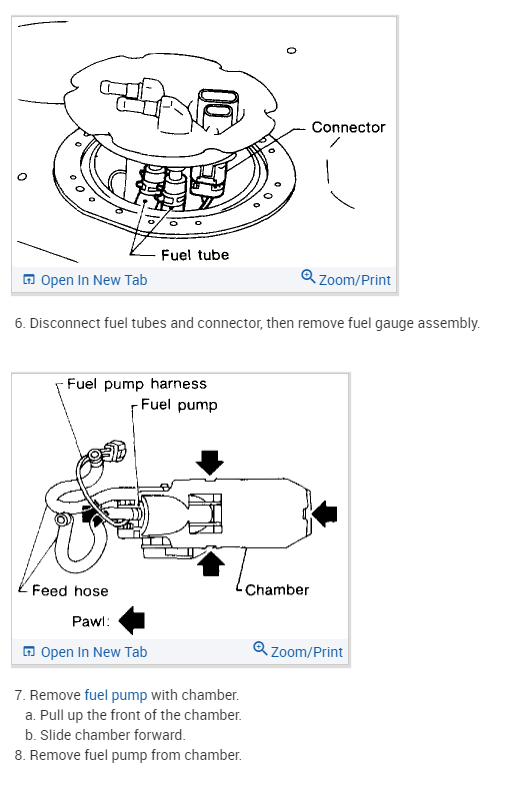 Connector

Fuel tube

Open In New Tab

Zoom/Print

6. Disconnect fuel tubes and connector, then remove fuel gauge assembly.

Fuel pump harness

Fuel pump

Feed hose

Chamber

Pawl:

Open In New Tab

Zoom/Print

7. Remove fuel pump with chamber.
a. Pull up the front of the chamber.
b. Slide chamber forward.
8. Remove fuel pump from chamber.