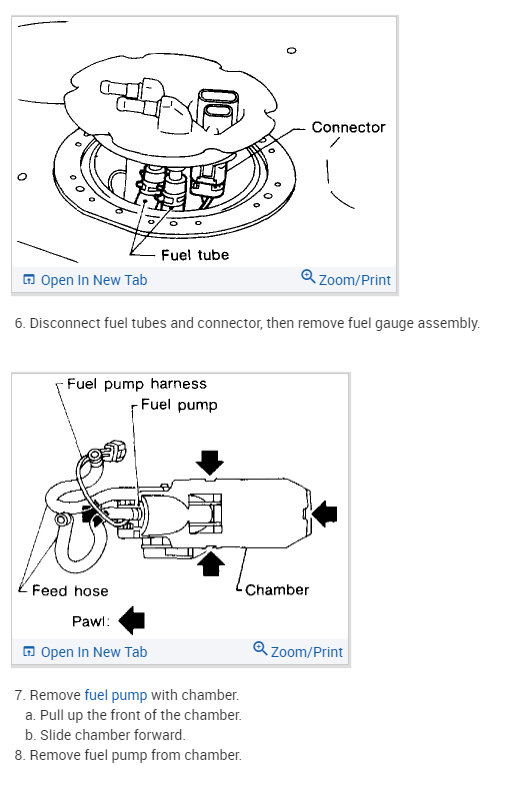 Connector

Fuel tube

Open In New Tab

Zoom/Print

6. Disconnect fuel tubes and connector, then remove fuel gauge assembly.

Fuel pump harness

Fuel pump

Feed hose

Chamber

Pawl:

Open In New Tab

Zoom/Print

7. Remove fuel pump with chamber.
a. Pull up the front of the chamber.
b. Slide chamber forward.
8. Remove fuel pump from chamber.