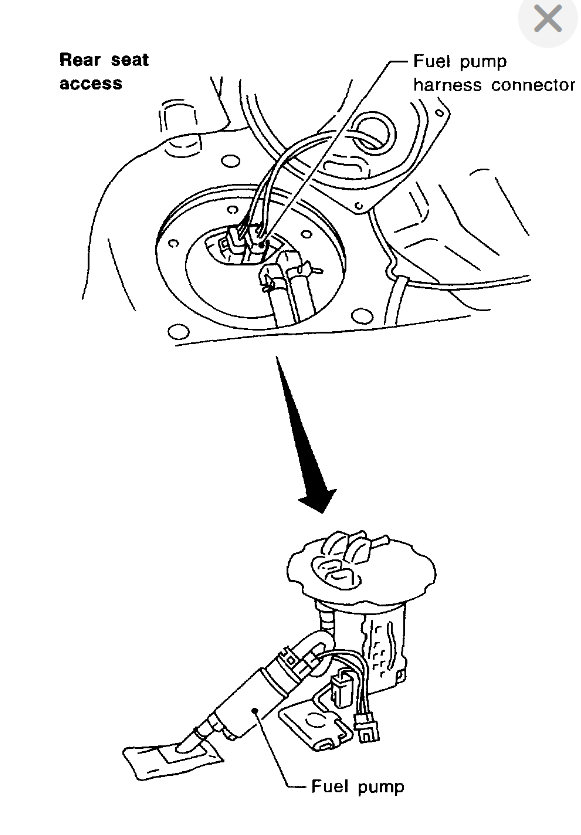 Rear seat access

Fuel pump harness connector

Fuel pump