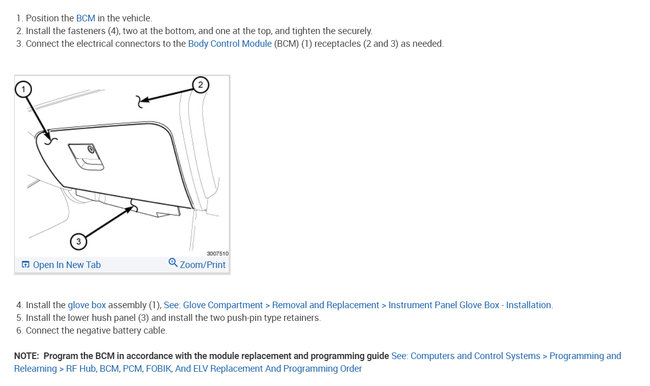 1. Position the BCM in the vehicle.
2. Install the fasteners (4), two at the bottom, and one at the top, and tighten the securely.
3. Connect the electrical connectors to the Body Control Module (BCM) (1) receptacles (2 and 3) as needed.

1
2
3
3007510
Open In New Tab
Zoom/Print

4. Install the glove box assembly (1), See: Glove Compartment > Removal and Replacement > Instrument Panel Glove Box - Installation.
5. Install the lower hush panel (3) and install the two push-pin type retainers.
6. Connect the negative battery cable.

NOTE: Program the BCM in accordance with the module replacement and programming guide See: Computers and Control Systems > Programming and Relearning > RF Hub, BCM, PCM, FOBIK, And ELV Replacement And Programming Order