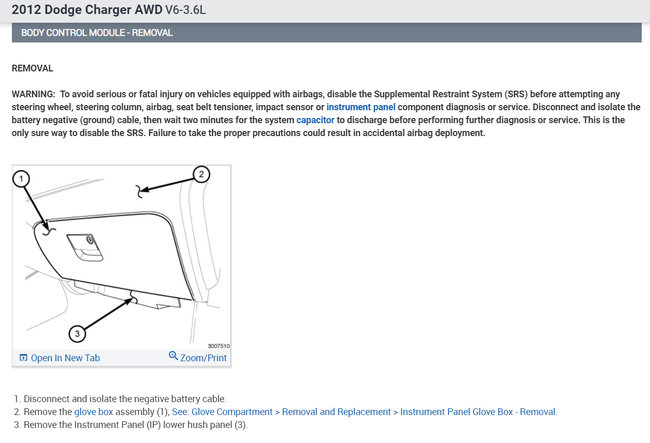 2012 Dodge Charger AWD V6-3.6L

BODY CONTROL MODULE - REMOVAL

REMOVAL

WARNING: To avoid serious or fatal injury on vehicles equipped with airbags, disable the Supplemental Restraint System (SRS) before attempting any steering wheel, steering column, airbag, seat belt tensioner, impact sensor or instrument panel component diagnosis or service. Disconnect and isolate the battery negative (ground) cable, then wait two minutes for the system capacitor to discharge before performing further diagnosis or service. This is the only sure way to disable the SRS. Failure to take the proper precautions could result in accidental airbag deployment.

1
2
3
3007510

Open In New Tab
Zoom/Print

1. Disconnect and isolate the negative battery cable.
2. Remove the glove box assembly (1), See: Glove Compartment > Removal and Replacement > Instrument Panel Glove Box - Removal.
3. Remove the Instrument Panel (IP) lower hush panel (3).