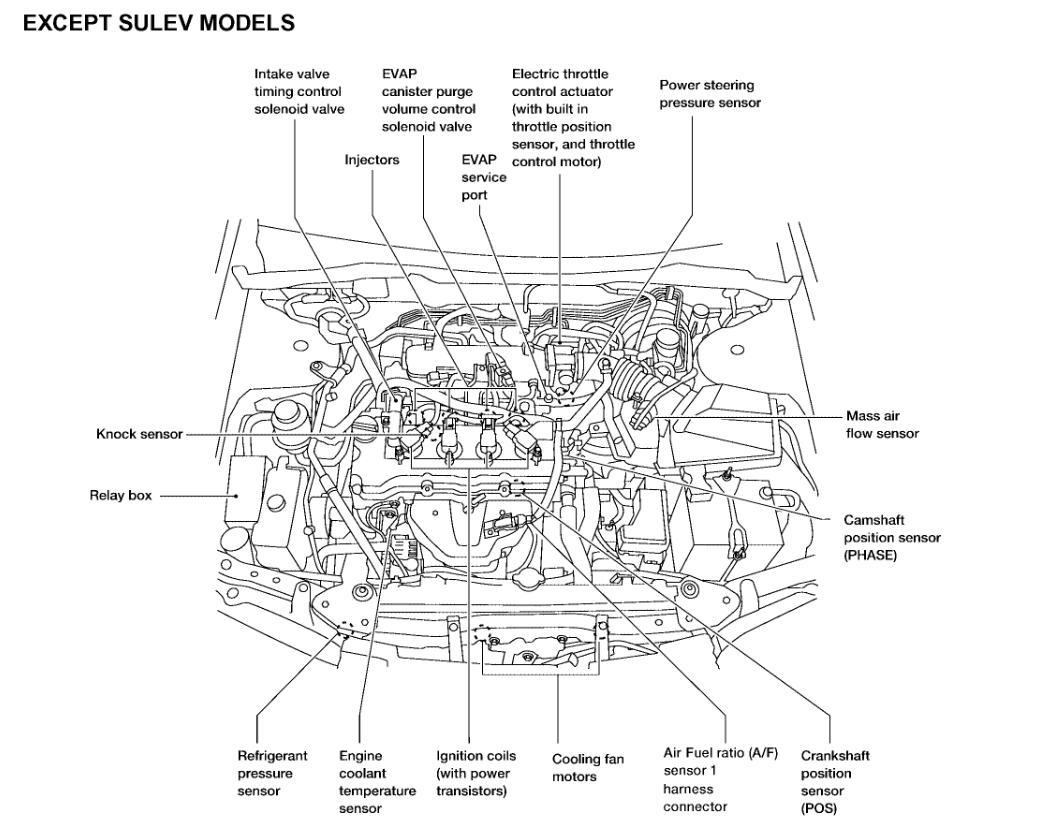 EXCEPT SULEV MODELS

Intake valve timing control solenoid valve

EVAP canister purge volume control solenoid valve

Electric throttle control actuator (with built in throttle position sensor, and throttle control motor)

Power steering pressure sensor

Injectors

EVAP service port

Knock sensor

Relay box

Mass air flow sensor

Camshaft position sensor (PHASE)

Refrigerant pressure sensor

Engine coolant temperature sensor

Ignition coils (with power transistors)

Cooling fan motors

Air Fuel ratio (A/F) sensor 1 harness connector

Crankshaft position sensor (POS)