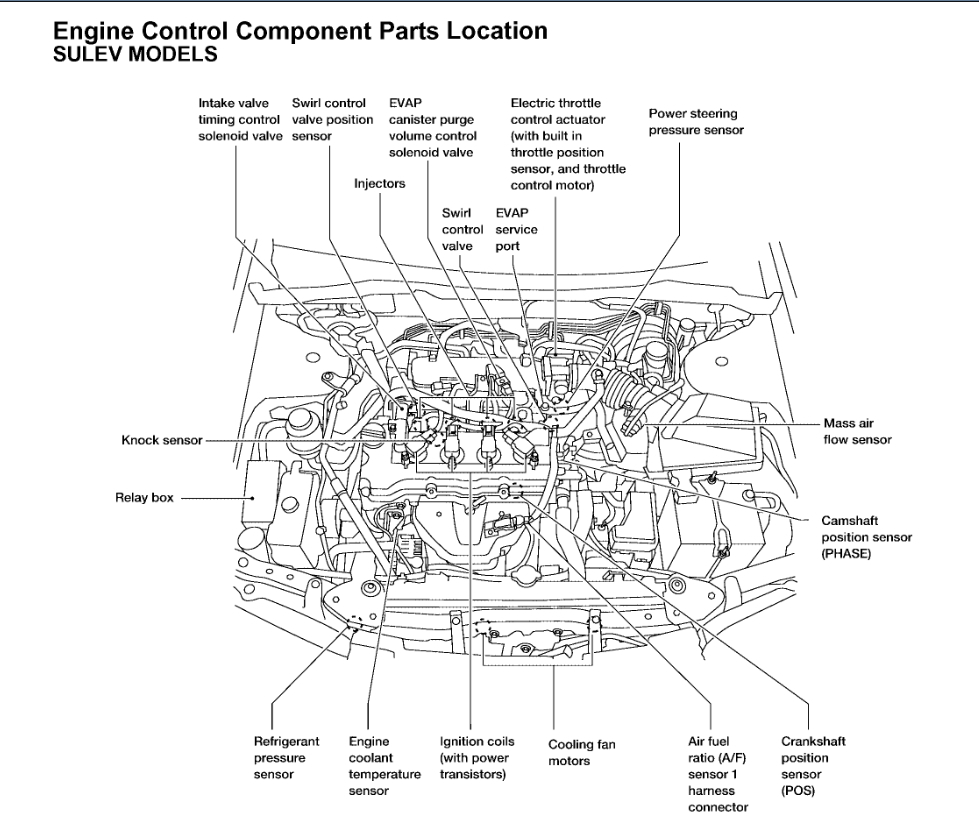 Engine Control Component Parts Location
SULEV MODELS

Intake valve timing control solenoid valve

Swirl control valve position sensor

EVAP canister purge volume control solenoid valve

Electric throttle control actuator (with built in throttle position sensor, and throttle control motor)

Power steering pressure sensor

Injectors

Swirl control valve

EVAP service port

Knock sensor

Relay box

Mass air flow sensor

Camshaft position sensor (PHASE)

Refrigerant pressure sensor

Engine coolant temperature sensor

Ignition coils (with power transistors)

Cooling fan motors

Air fuel ratio (A/F) sensor 1 harness connector

Crankshaft position sensor (POS)