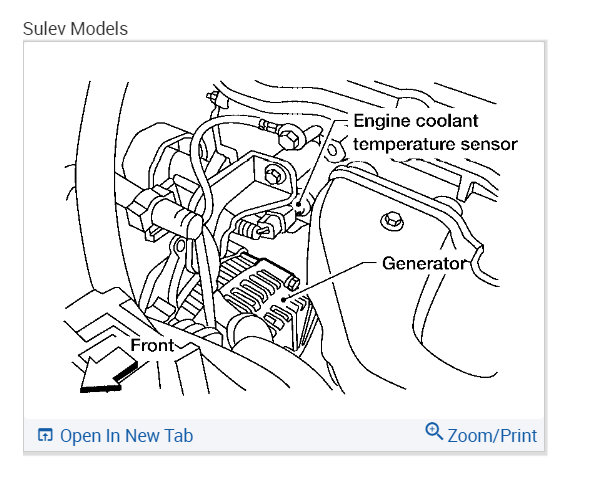 Sulev Models

Engine coolant temperature sensor

Generator

Front

Open In New Tab

Zoom/Print