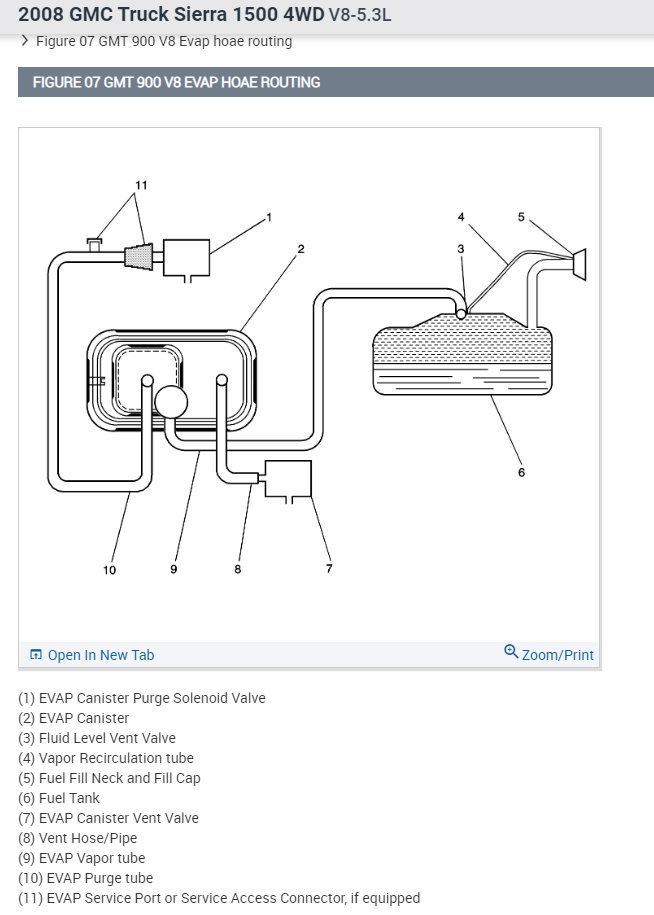 2008 GMC Truck Sierra 1500 4WD V8-5.3L

> Figure 07 GMT 900 V8 Evap hoae routing

FIGURE 07 GMT 900 V8 EVAP HOAE ROUTING

11
1
2
4
5
3
6
10
9
8
7

Open In New Tab

Zoom/Print

(1) EVAP Canister Purge Solenoid Valve
(2) EVAP Canister
(3) Fluid Level Vent Valve
(4) Vapor Recirculation tube
(5) Fuel Fill Neck and Fill Cap
(6) Fuel Tank
(7) EVAP Canister Vent Valve
(8) Vent Hose/Pipe
(9) EVAP Vapor tube
(10) EVAP Purge tube
(11) EVAP Service Port or Service Access Connector, if equipped