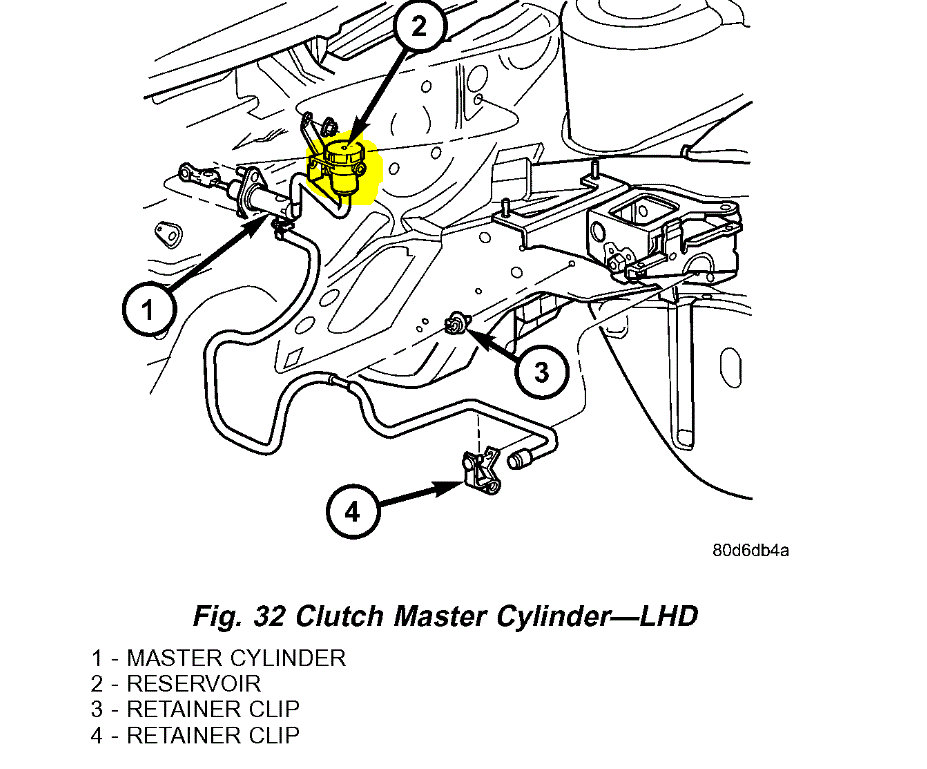 2

1

3

4

80d6db4a

Fig. 32 Clutch Master Cylinder—LHD

1 - MASTER CYLINDER
2 - RESERVOIR
3 - RETAINER CLIP
4 - RETAINER CLIP