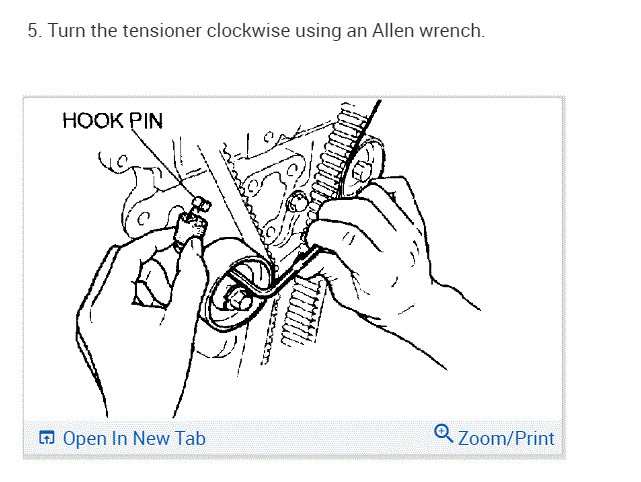 5. Turn the tensioner clockwise using an Allen wrench.

HOOK PIN

Open In New Tab

Zoom/Print