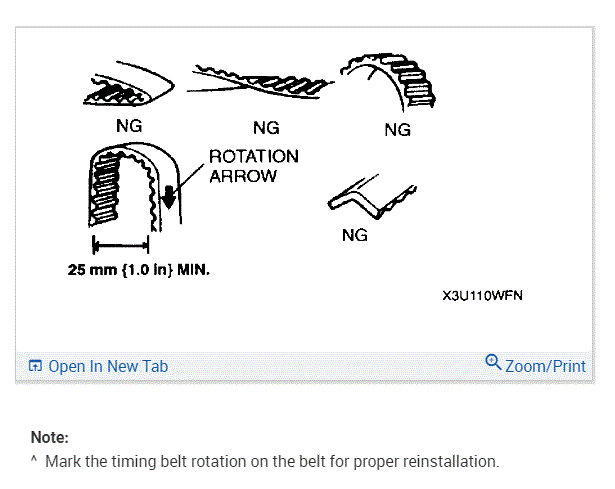 NG NG NG

ROTATION ARROW

NG

25 mm {1.0 in} MIN.

X3U110WFN

Open In New Tab

Zoom/Print

Note:

^ Mark the timing belt rotation on the belt for proper reinstallation.