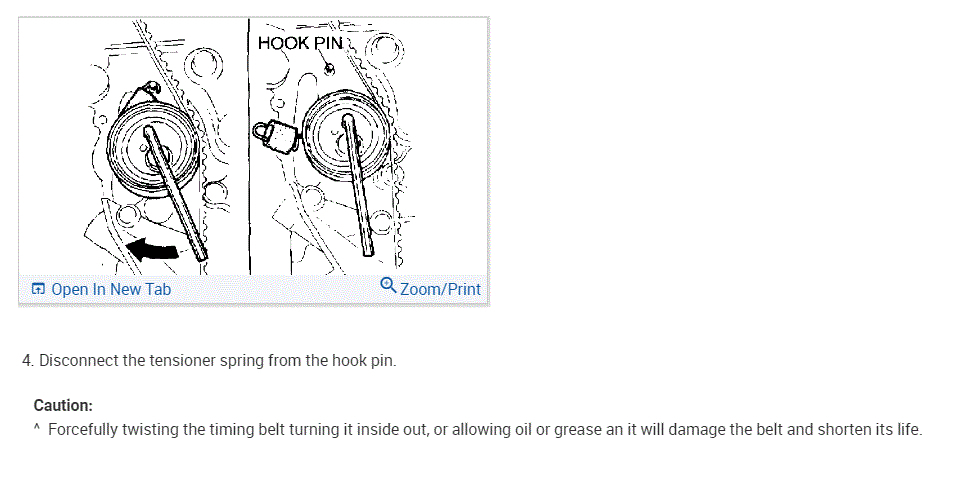 HOOK PIN

Open In New Tab

Zoom/Print

4. Disconnect the tensioner spring from the hook pin.

Caution:
^ Forcefully twisting the timing belt turning it inside out, or allowing oil or grease an it will damage the belt and shorten its life.