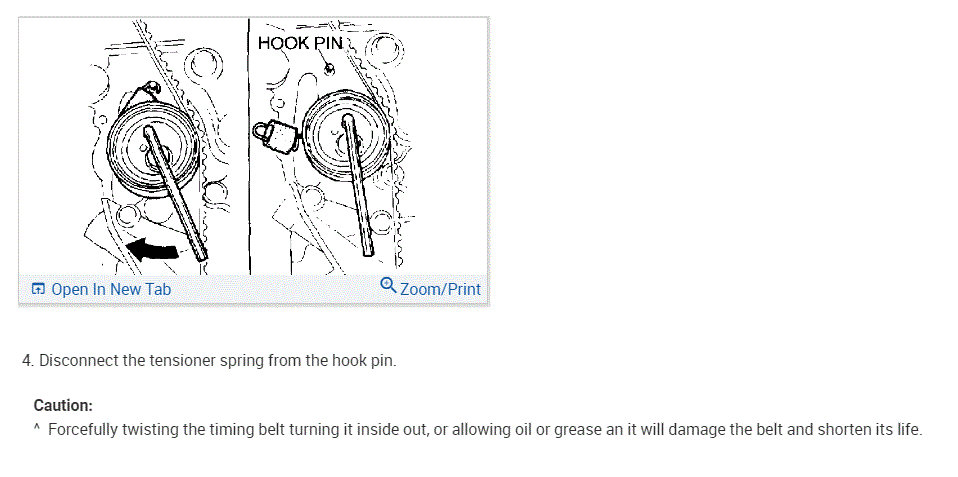 HOOK PIN

Open In New Tab

Zoom/Print

4. Disconnect the tensioner spring from the hook pin.

Caution:
^ Forcefully twisting the timing belt turning it inside out, or allowing oil or grease an it will damage the belt and shorten its life.