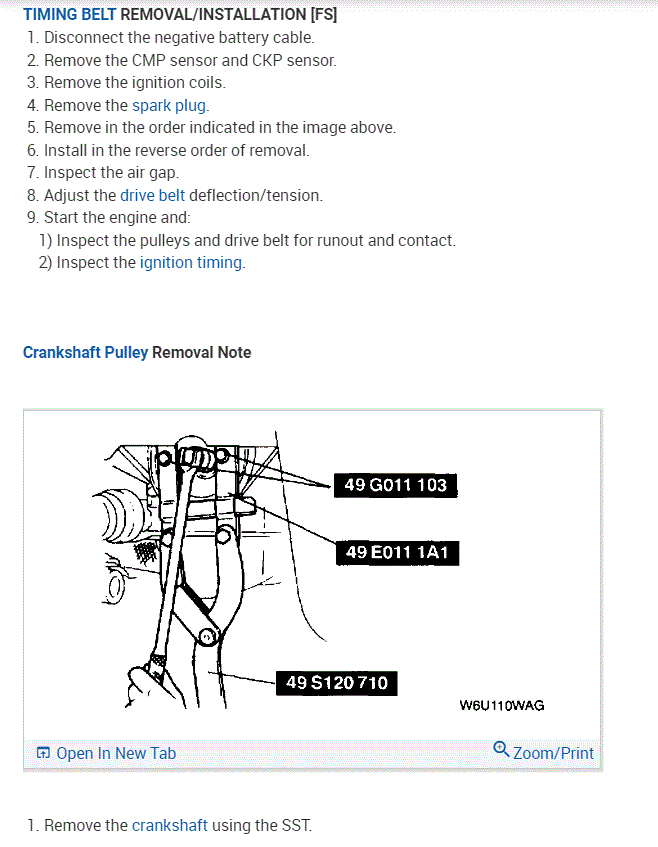 TIMING BELT REMOVAL/INSTALLATION [FS]

1. Disconnect the negative battery cable.
2. Remove the CMP sensor and CKP sensor.
3. Remove the ignition coils.
4. Remove the spark plug.
5. Remove in the order indicated in the image above.
6. Install in the reverse order of removal.
7. Inspect the air gap.
8. Adjust the drive belt deflection/tension.
9. Start the engine and:
1) Inspect the pulleys and drive belt for runout and contact.
2) Inspect the ignition timing.

Crankshaft Pulley Removal Note

49 G011 103

49 E011 1A1

49 S120 710

W6U110WAG

Open In New Tab

Zoom/Print

1. Remove the crankshaft using the SST.